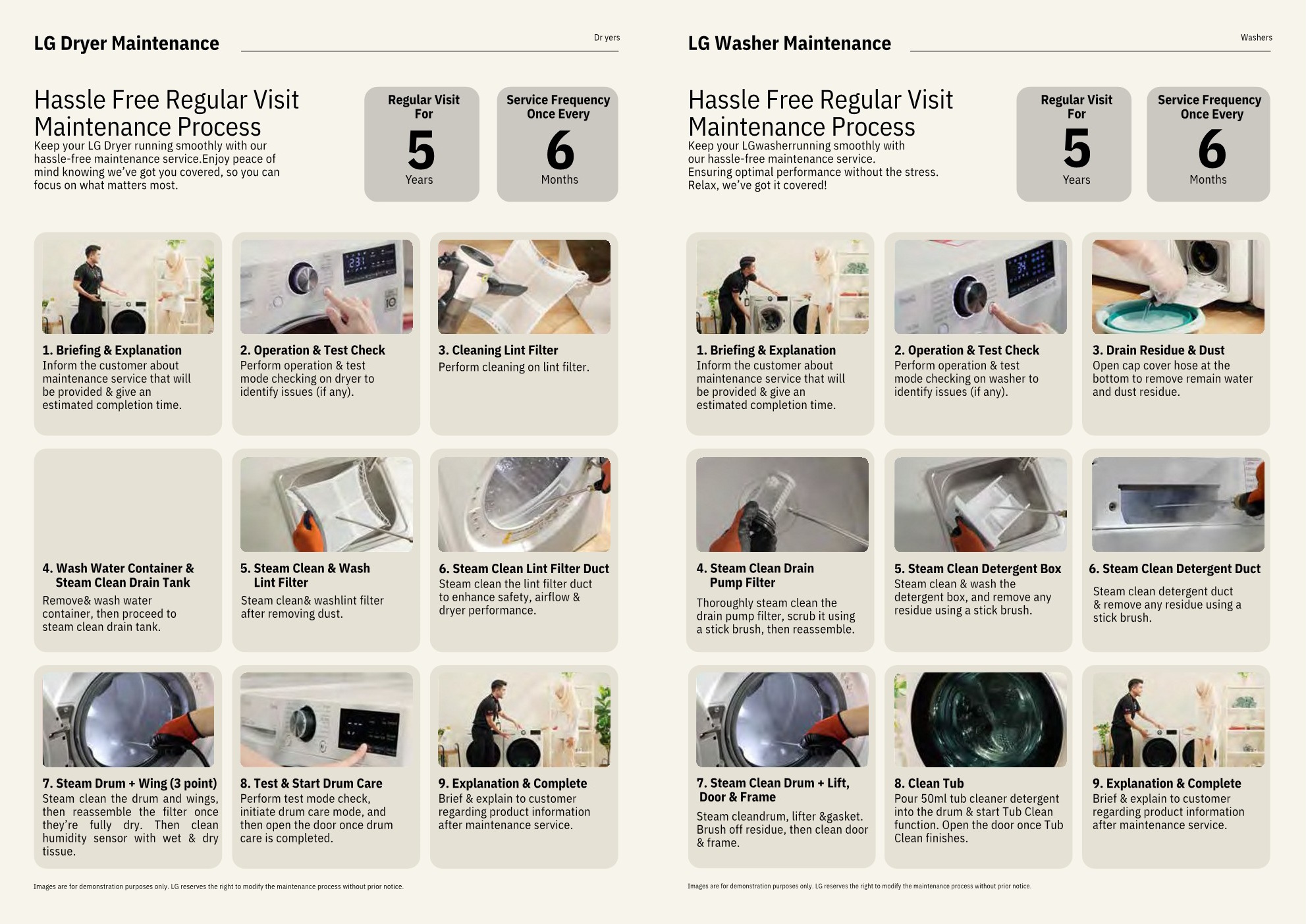 LG Dryer Maintenance

Dr yers

Hassle Free Regular Visit Maintenance Process

Keep your LG Dryer running smoothly with our hassle-free maintenance service.Enjoy peace of mind knowing we've got you covered, so you can focus on what matters most.

Regular Visit For
5
Years

Service Frequency Once Every
6
Months

1. Briefing & Explanation
Inform the customer about maintenance service that will be provided & give an estimated completion time.

2. Operation & Test Check
Perform operation & test mode checking on dryer to identify issues (if any).

3. Cleaning Lint Filter
Perform cleaning on lint filter.

4. Wash Water Container & Steam Clean Drain Tank
Remove& wash water container, then proceed to steam clean drain tank.

5. Steam Clean & Wash Lint Filter
Steam clean& washlint filter after removing dust.

6. Steam Clean Lint Filter Duct
Steam clean the lint filter duct to enhance safety, airflow & dryer performance.

7. Steam Drum + Wing (3 point)
Steam clean the drum and wings, then reassemble the filter once they're fully dry. Then clean humidity sensor with wet & dry tissue.

8. Test & Start Drum Care
Perform test mode check, initiate drum care mode, and then open the door once drum care is completed.

9. Explanation & Complete
Brief & explain to customer regarding product information after maintenance service.

Images are for demonstration purposes only. LG reserves the right to modify the maintenance process without prior notice.

LG Washer Maintenance

Washers

Hassle Free Regular Visit Maintenance Process

Keep your LGwasherrunning smoothly with our hassle-free maintenance service. Ensuring optimal performance without the stress. Relax, we've got it covered!

Regular Visit For
5
Years

Service Frequency Once Every
6
Months

1. Briefing & Explanation
Inform the customer about maintenance service that will be provided & give an estimated completion time.

2. Operation & Test Check
Perform operation & test mode checking on washer to identify issues (if any).

3. Drain Residue & Dust
Open cap cover hose at the bottom to remove remain water and dust residue.

4. Steam Clean Drain Pump Filter
Thoroughly steam clean the drain pump filter, scrub it using a stick brush, then reassemble.

5. Steam Clean Detergent Box
Steam clean & wash the detergent box, and remove any residue using a stick brush.

6. Steam Clean Detergent Duct
Steam clean detergent duct & remove any residue using a stick brush.

7. Steam Clean Drum + Lift, Door & Frame
Steam cleandrum, lifter &gasket. Brush off residue, then clean door & frame.

8. Clean Tub
Pour 50ml tub cleaner detergent into the drum & start Tub Clean function. Open the door once Tub Clean finishes.

9. Explanation & Complete
Brief & explain to customer regarding product information after maintenance service.

Images are for demonstration purposes only. LG reserves the right to modify the maintenance process without prior notice.