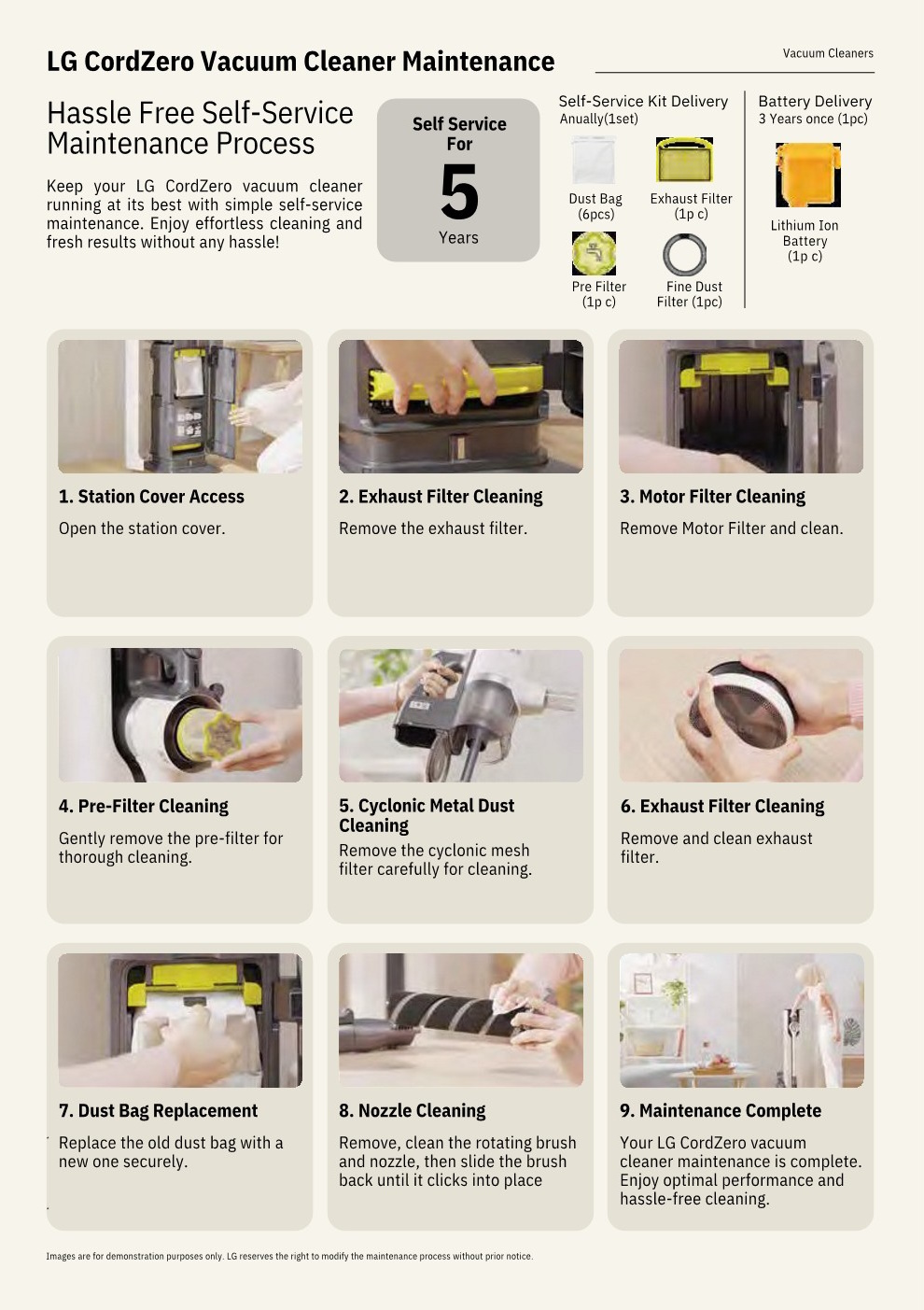 LG CordZero Vacuum Cleaner Maintenance

Vacuum Cleaners

Hassle Free Self-Service Maintenance Process

Keep your LG CordZero vacuum cleaner running at its best with simple self-service maintenance. Enjoy effortless cleaning and fresh results without any hassle!

Self Service For
5
Years

Self-Service Kit Delivery
Anually(1set)

Dust Bag (6pcs)

Exhaust Filter (1p c)

Pre Filter (1p c)

Fine Dust Filter (1pc)

Battery Delivery
3 Years once (1pc)

Lithium Ion Battery (1p c)

1. Station Cover Access

Open the station cover.

2. Exhaust Filter Cleaning

Remove the exhaust filter.

3. Motor Filter Cleaning

Remove Motor Filter and clean.

4. Pre-Filter Cleaning

Gently remove the pre-filter for thorough cleaning.

5. Cyclonic Metal Dust Cleaning

Remove the cyclonic mesh filter carefully for cleaning.

6. Exhaust Filter Cleaning

Remove and clean exhaust filter.

7. Dust Bag Replacement

Replace the old dust bag with a new one securely.

8. Nozzle Cleaning

Remove, clean the rotating brush and nozzle, then slide the brush back until it clicks into place

9. Maintenance Complete

Your LG CordZero vacuum cleaner maintenance is complete. Enjoy optimal performance and hassle-free cleaning.

Images are for demonstration purposes only. LG reserves the right to modify the maintenance process without prior notice.